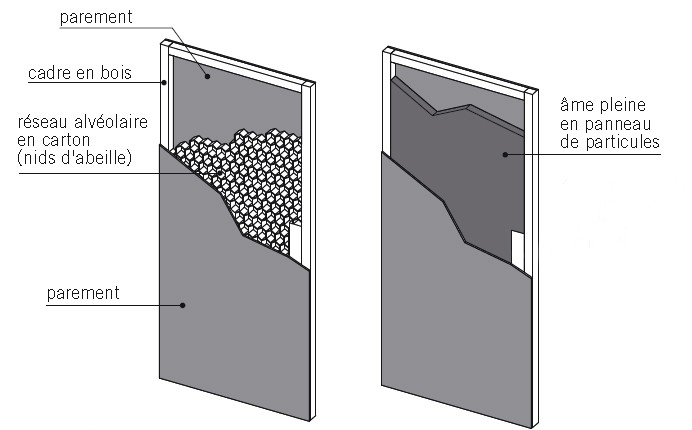 parement

cadre en bois

réseau alvéolaire en carton (nids d'abeille)

parement

âme pleine en panneau de particules