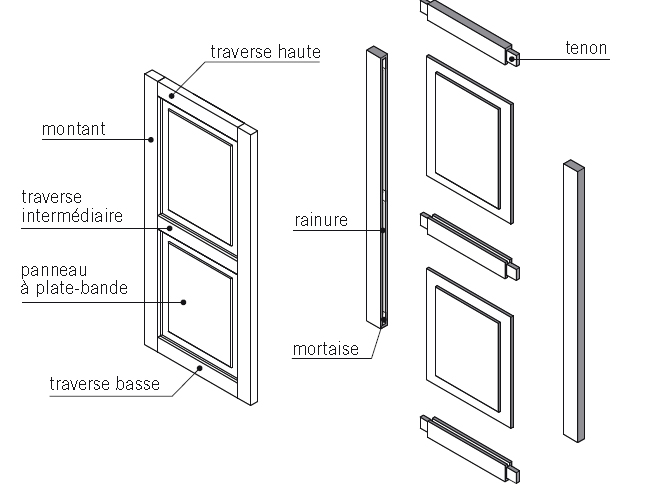 traverse haute
montant
traverse intermédiaire
panneau à plate-bande
traverse basse
rainure
mortaise
tenon