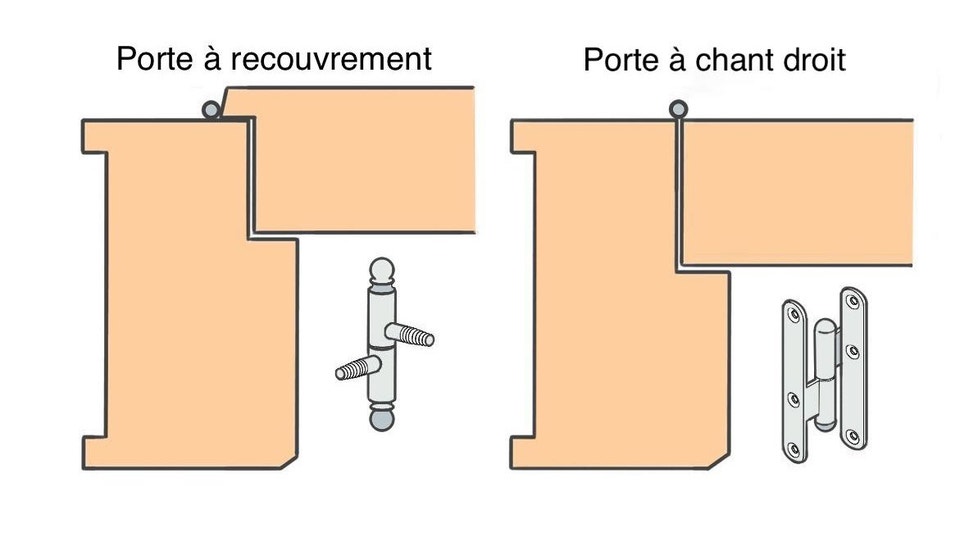 Porte à recouvrement

Porte à chant droit